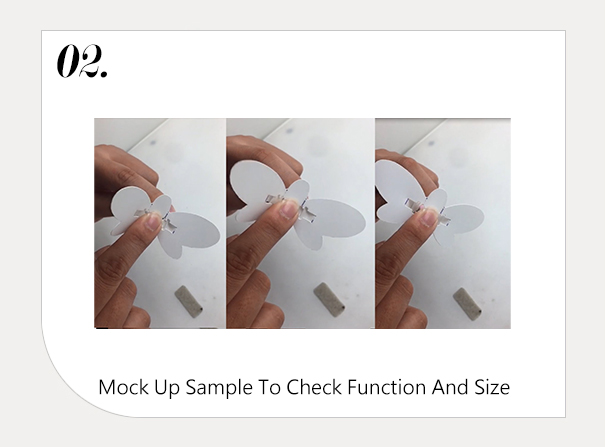 02.

Mock Up Sample To Check Function And Size